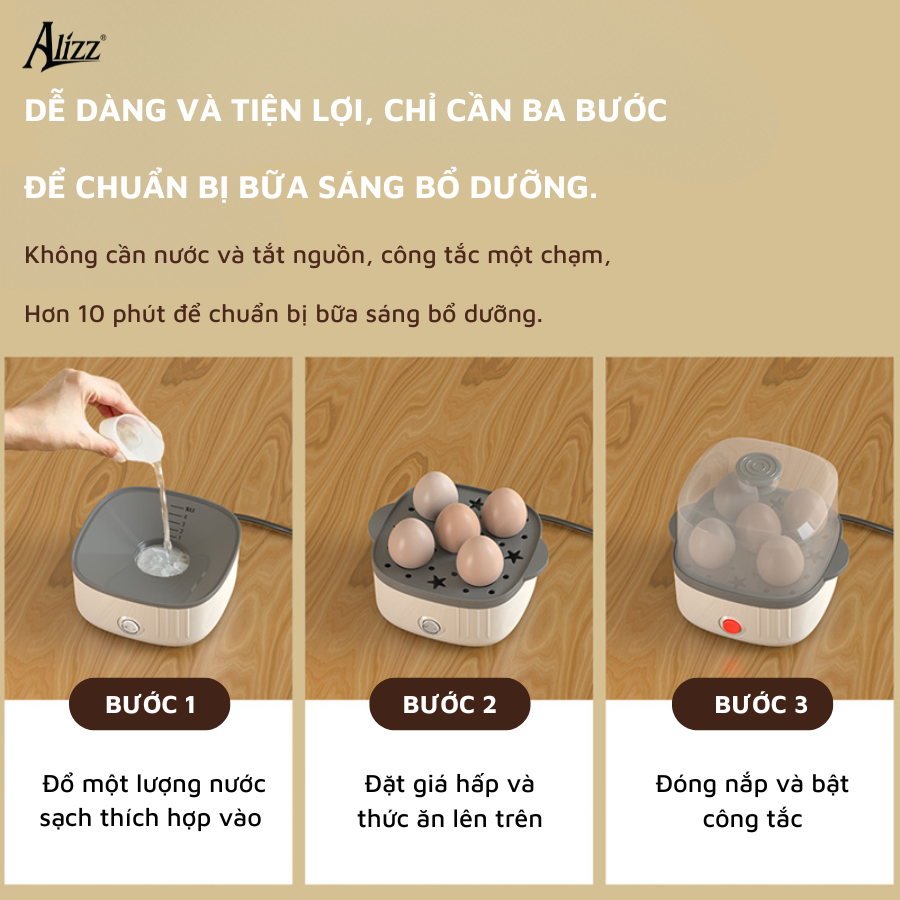 Alizz®

DỄ DÀNG VÀ TIỆN LỢI, CHỈ CẦN BA BƯỚC

ĐỂ CHUẨN BỊ BỮA SÁNG BỔ DƯỠNG.

Không cần nước và tắt nguồn, công tắc một chạm,

Hơn 10 phút để chuẩn bị bữa sáng bổ dưỡng.

BƯỚC 1

Đổ một lượng nước sạch thích hợp vào

BƯỚC 2

Đặt giá hấp và thức ăn lên trên

BƯỚC 3

Đóng nắp và bật công tắc