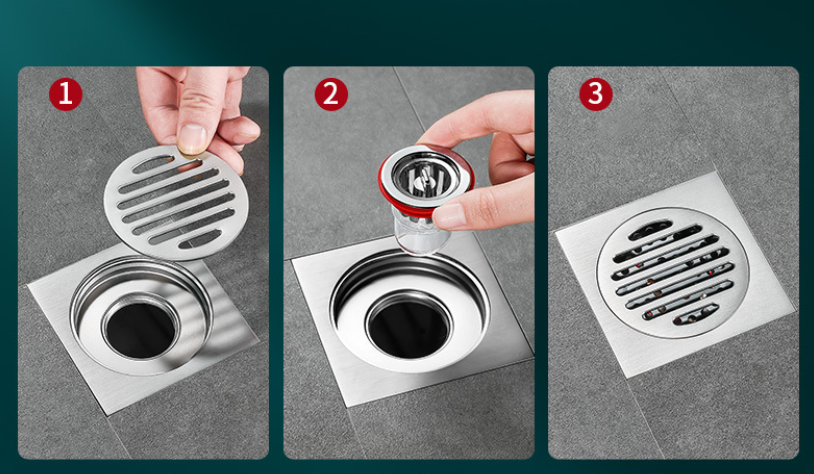 1

2

3