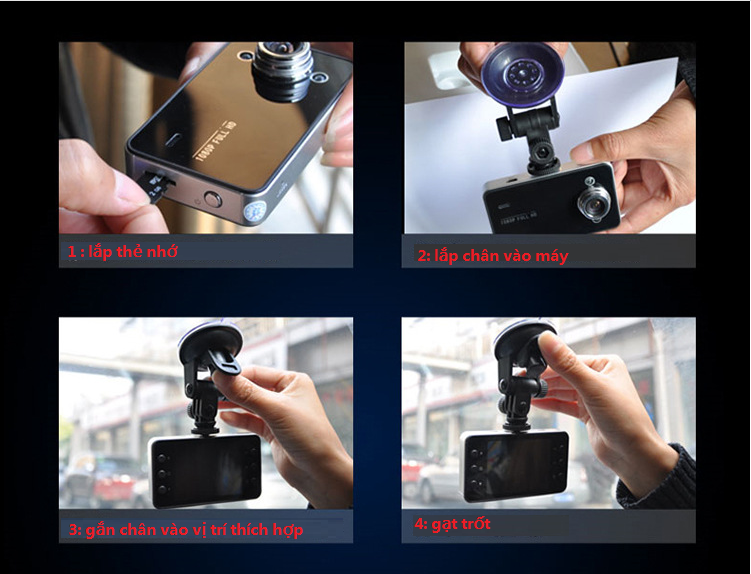 1080P FULL HD

1 : lắp thẻ nhớ

1080P FULL HD

2: lắp chân vào máy

3: gắn chân vào vị trí thích hợp

4: gạt trốt